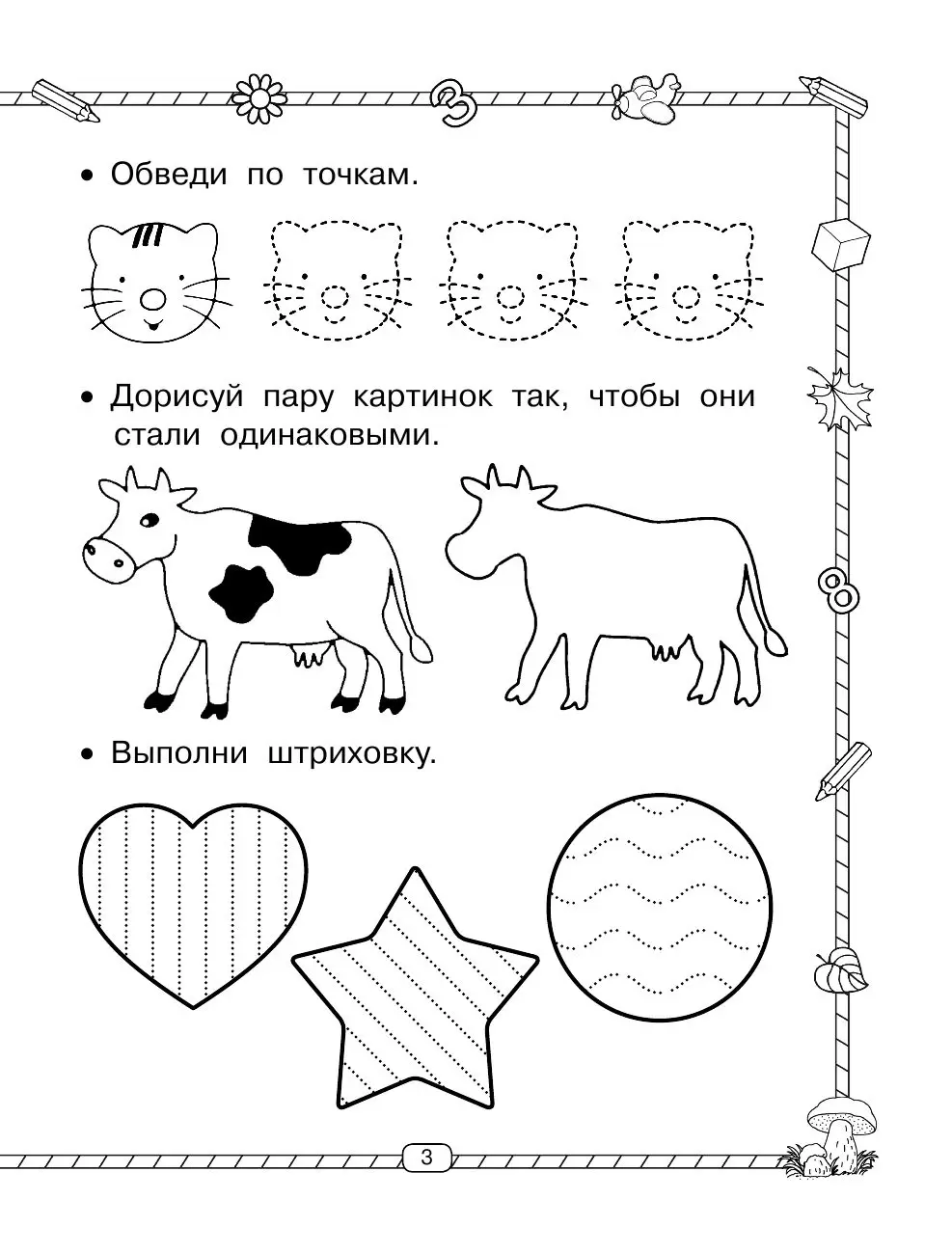 • Обведи по точкам.

• Дорисуй пару картинок так, чтобы они стали одинаковыми.

• Выполни штриховку.

3