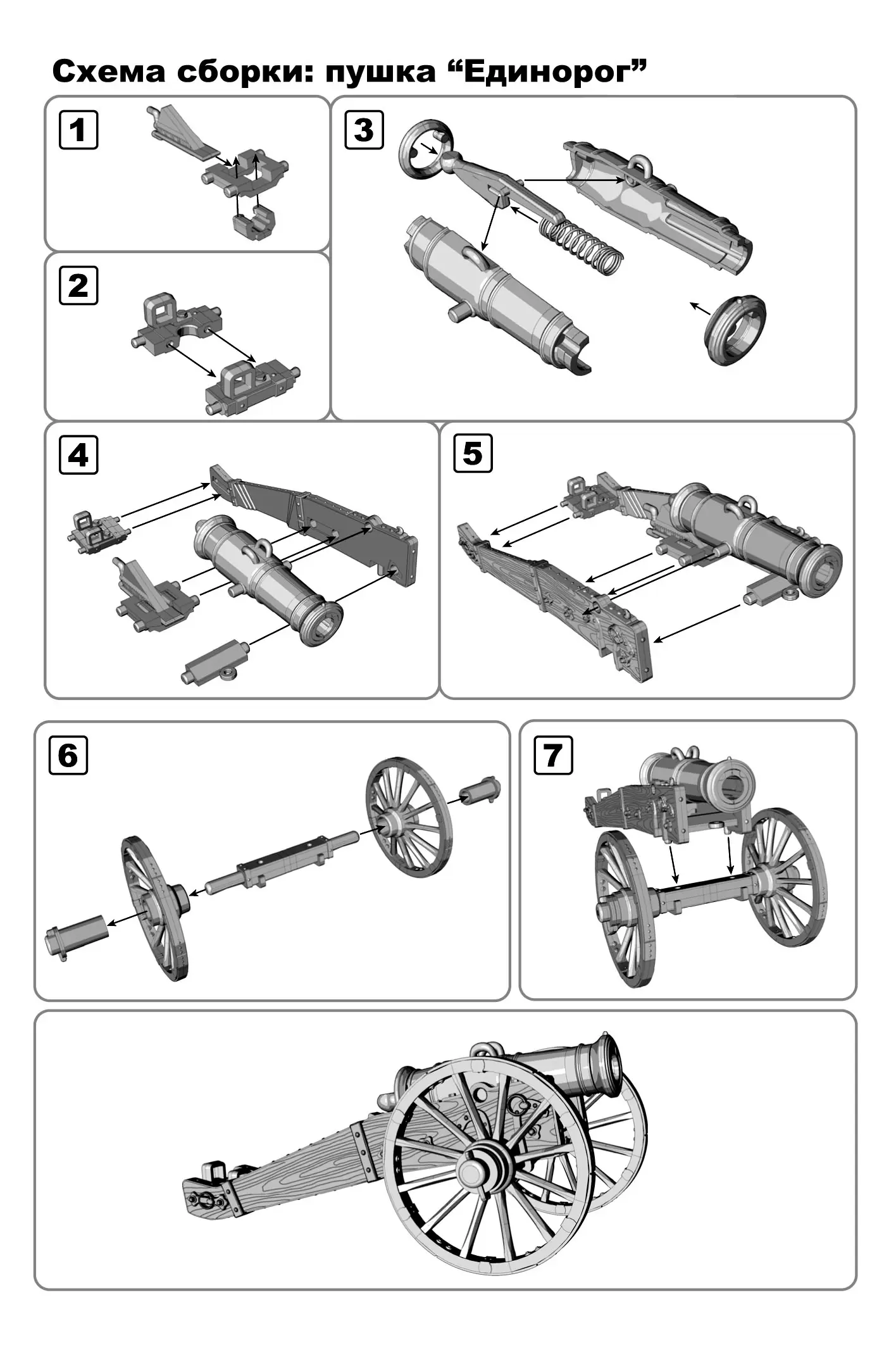 Схема сборки: пушка “Единорог”

1

2

3

4

5

6

7