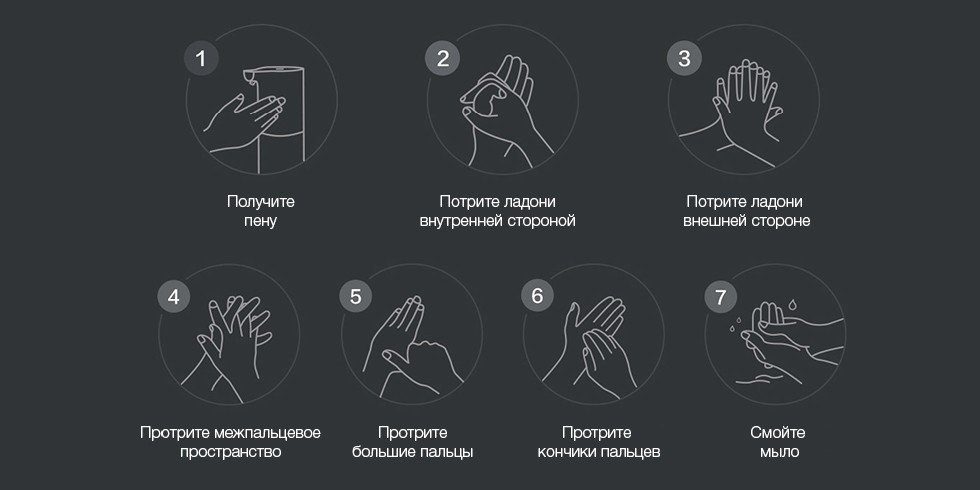 1
Получите пену

2
Потрите ладони внутренней стороной

3
Потрите ладони внешней стороне

4
Протрите межпальцевое пространство

5
Протрите большие пальцы

6
Протрите кончики пальцев

7
Смойте мыло