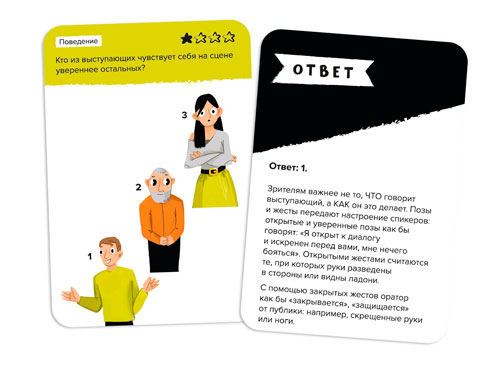 Поведение

Кто из выступающих чувствует себя на сцене увереннее остальных?

3

2

1

ОТВЕТ

Ответ: 1.

Зрителям важнее не то, ЧТО говорит выступающий, а КАК он это делает. Позы и жесты передают настроение спикеров: открытые и уверенные позы как бы говорят: «Я открыт к диалогу и искренен перед вами, мне нечего бояться». Открытыми жестами считаются те, при которых руки разведены в стороны или видны ладони.

С помощью закрытых жестов оратор как бы «закрывается», «защищается» от публики: например, скрещенные руки или ноги.