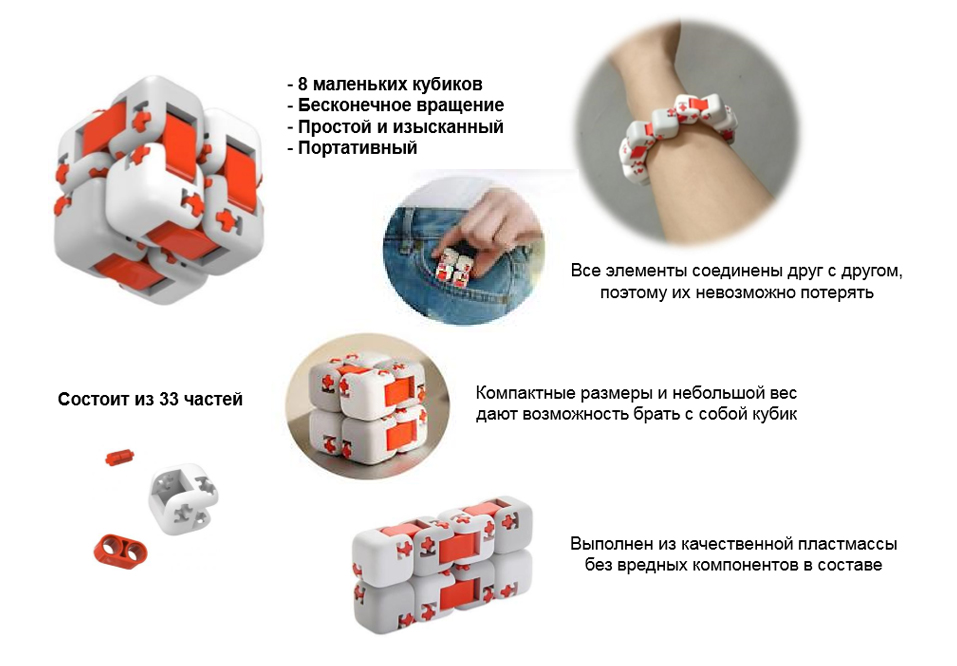 - 8 маленьких кубиков
- Бесконечное вращение
- Простой и изысканный
- Портативный

Все элементы соединены друг с другом, поэтому их невозможно потерять

Состоит из 33 частей

Компактные размеры и небольшой вес дают возможность брать с собой кубик

Выполнен из качественной пластмассы без вредных компонентов в составе