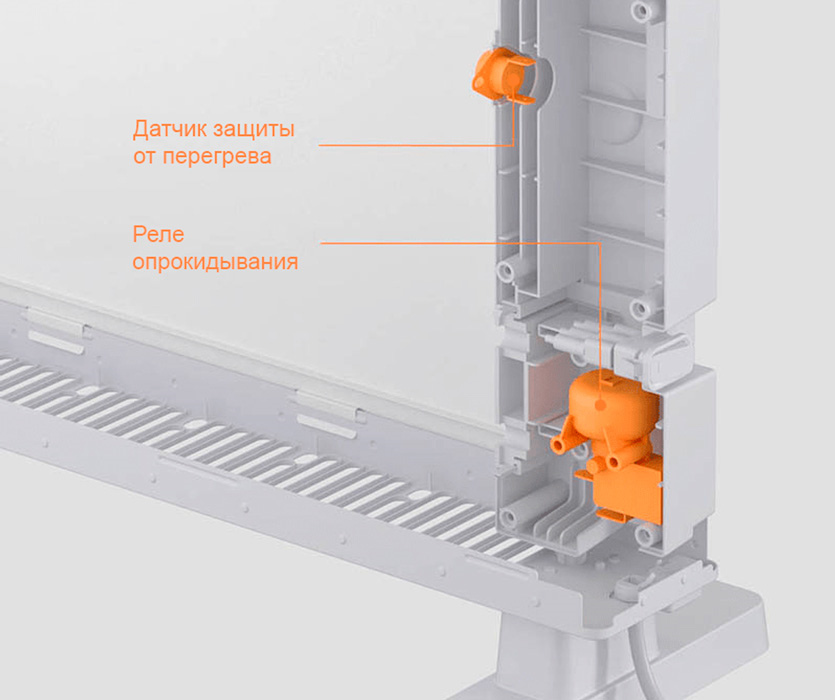 Датчик защиты от перегрева

Реле опрокидывания